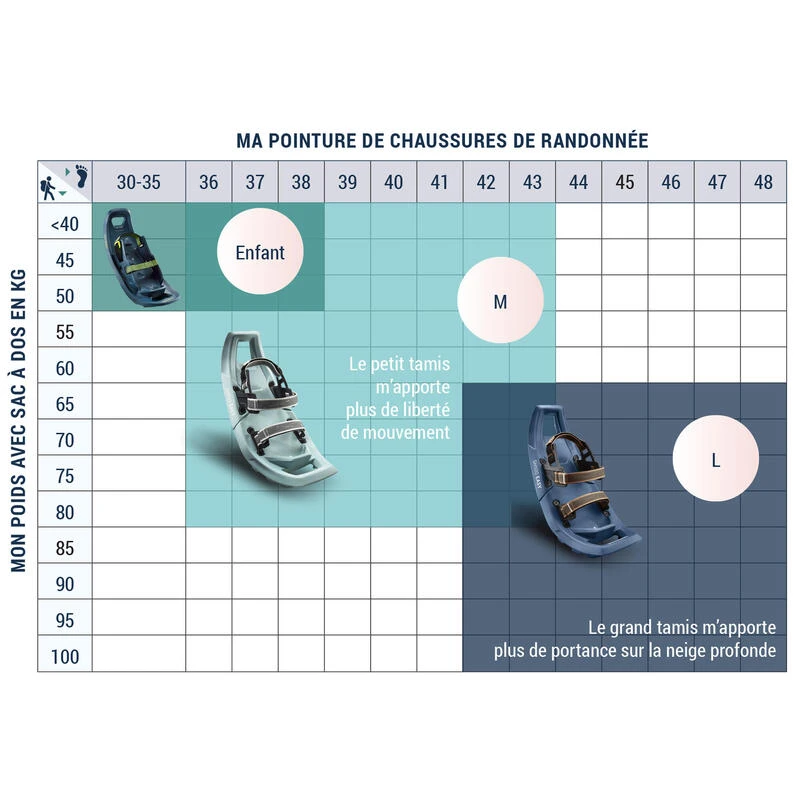 MA POINTURE DE CHAUSSURES DE RANDONNÉE

MON POIDS AVEC SAC À DOS EN KG

| | 30-35 | 36 | 37 | 38 | 39 | 40 | 41 | 42 | 43 | 44 | 45 | 46 | 47 | 48 |
|---|---|---|---|---|---|---|---|---|---|---|---|---|---|---|
| <40 | | | | | | | | | | | | | | |
| 45 | | | | | | | | | | | | | | |
| 50 | | | | | | | | | | | | | | |
| 55 | | | | | | | | | | | | | | |
| 60 | | | | | | | | | | | | | | |
| 65 | | | | | | | | | | | | | | |
| 70 | | | | | | | | | | | | | | |
| 75 | | | | | | | | | | | | | | |
| 80 | | | | | | | | | | | | | | |
| 85 | | | | | | | | | | | | | | |
| 90 | | | | | | | | | | | | | | |
| 95 | | | | | | | | | | | | | | |
| 100 | | | | | | | | | | | | | | |

Enfant

M

Le petit tamis m'apporte plus de liberté de mouvement

L

Le grand tamis m'apporte plus de portance sur la neige profonde